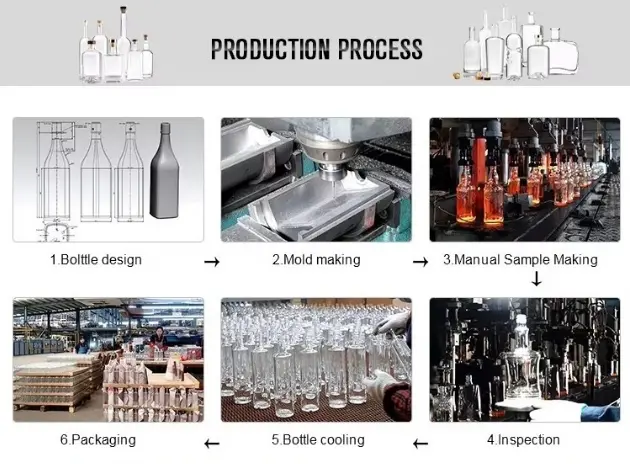 PRODUCTION PROCESS

1.Bolttle design → 2.Mold making → 3.Manual Sample Making

↓

6.Packaging ← 5.Bottle cooling ← 4.Inspection